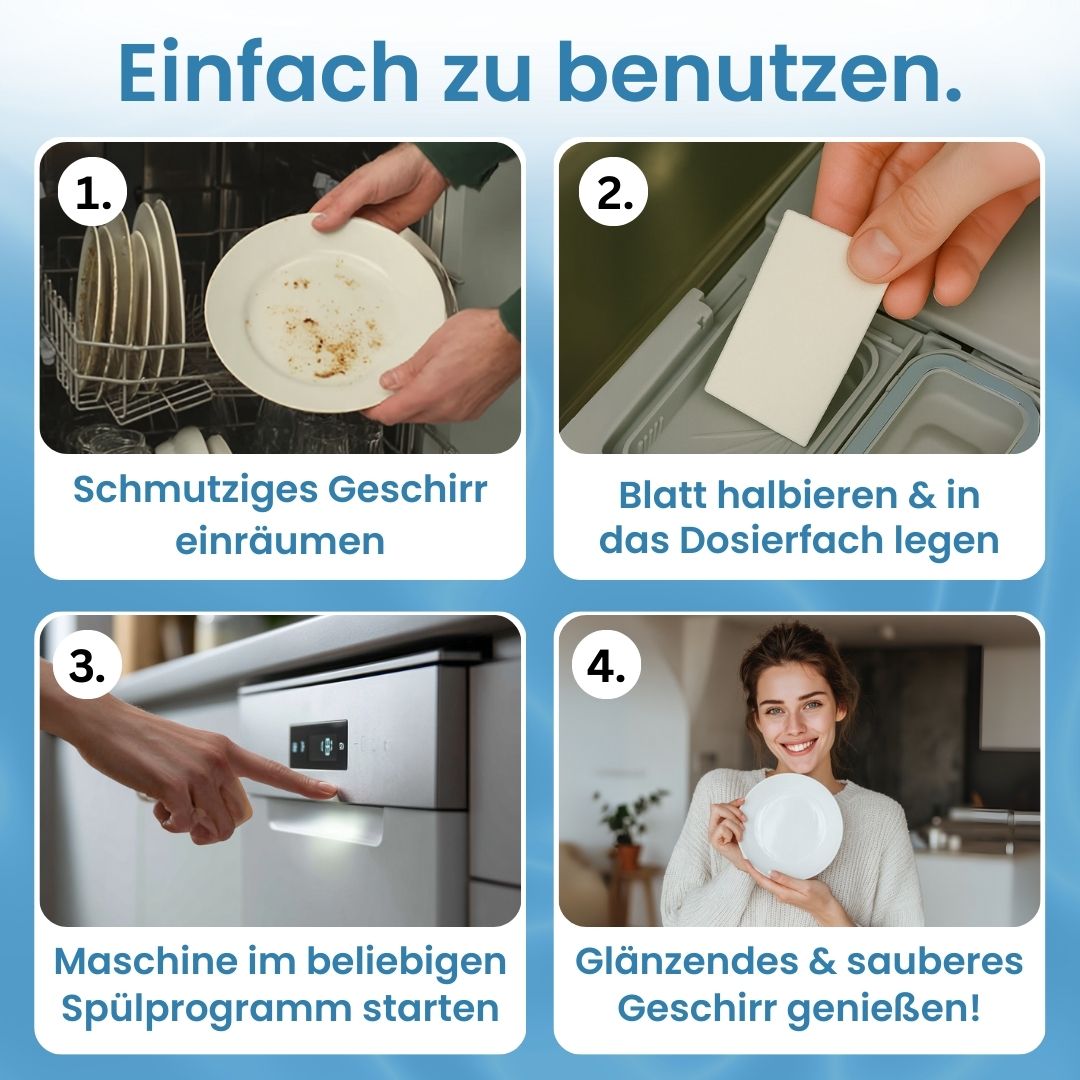 Einfach zu benutzen.

1.

Schmutziges Geschirr einräumen

2.

Blatt halbieren & in das Dosierfach legen

3.

Maschine im beliebigen Spülprogramm starten

4.

Glänzendes & sauberes Geschirr genießen!